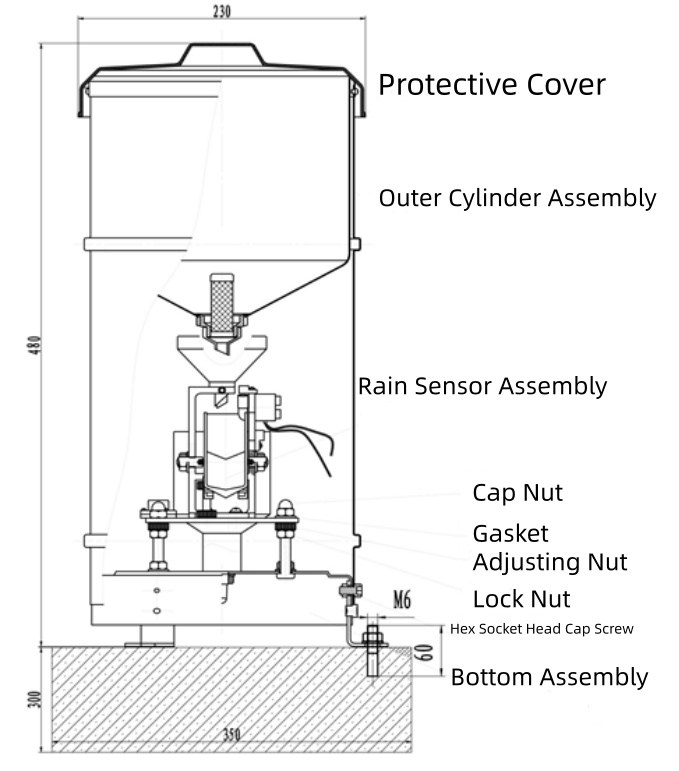 230

Protective Cover

Outer Cylinder Assembly

480

Rain Sensor Assembly

Cap Nut

Gasket

Adjusting Nut

Lock Nut

M6

Hex Socket Head Cap Screw

60

Bottom Assembly

300

350