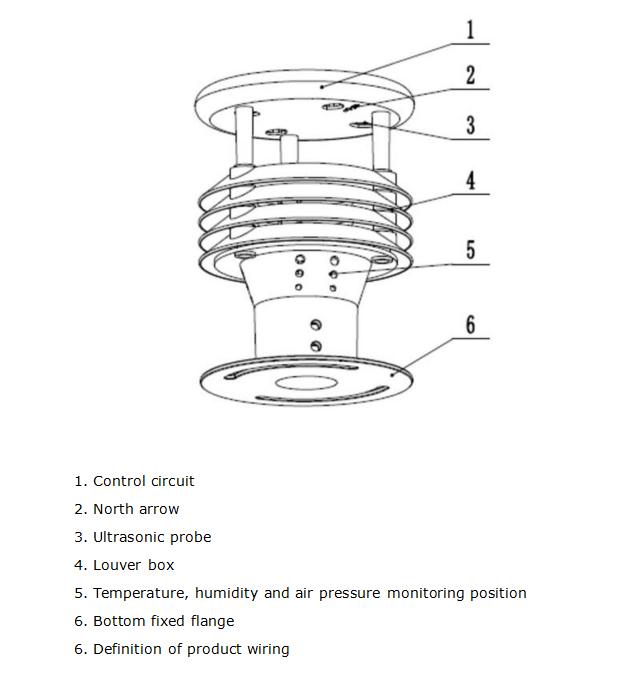 1
2
3
4
5
6

1. Control circuit
2. North arrow
3. Ultrasonic probe
4. Louver box
5. Temperature, humidity and air pressure monitoring position
6. Bottom fixed flange
6. Definition of product wiring